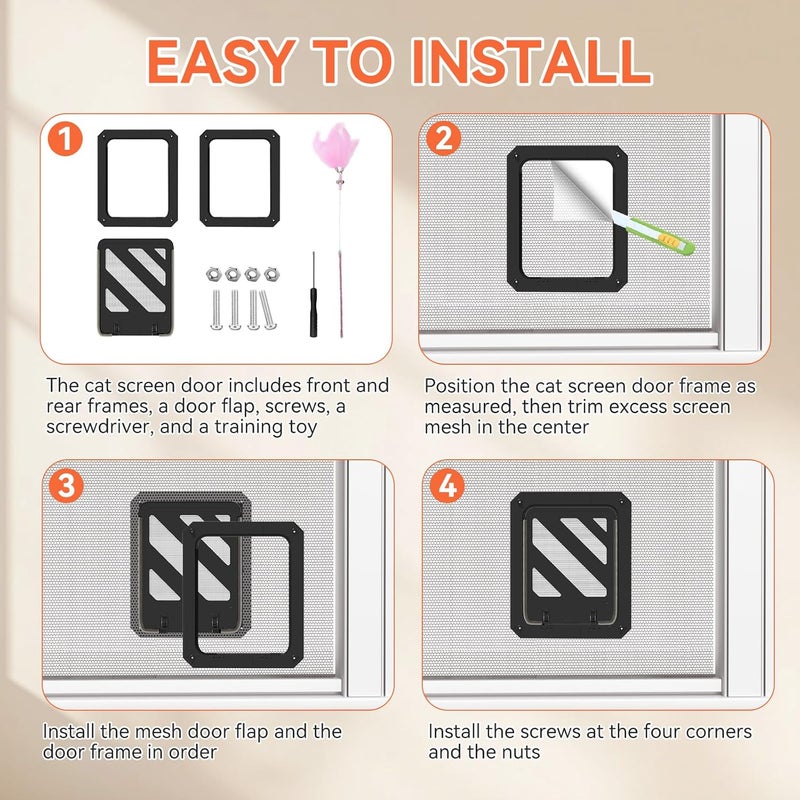 EASY TO INSTALL

1

The cat screen door includes front and rear frames, a door flap, screws, a screwdriver, and a training toy

2

Position the cat screen door frame as measured, then trim excess screen mesh in the center

3

Install the mesh door flap and the door frame in order

4

Install the screws at the four corners and the nuts